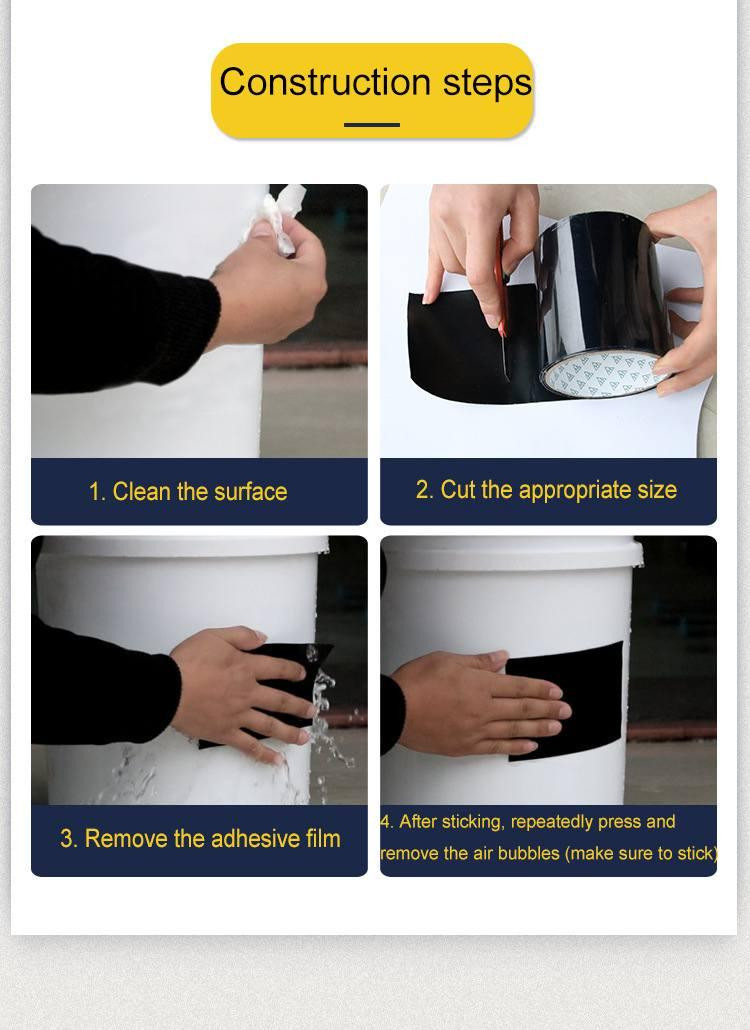 Construction steps

1. Clean the surface

2. Cut the appropriate size

3. Remove the adhesive film

4. After sticking, repeatedly press and remove the air bubbles (make sure to stick)